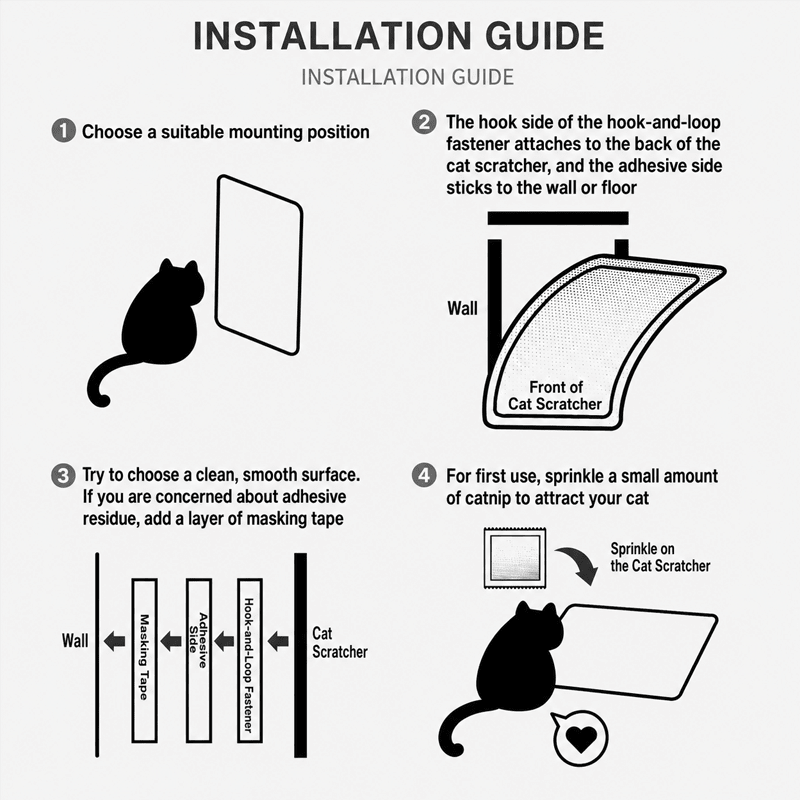 INSTALLATION GUIDE

INSTALLATION GUIDE

1 Choose a suitable mounting position

2 The hook side of the hook-and-loop fastener attaches to the back of the cat scratcher, and the adhesive side sticks to the wall or floor

Wall

Front of Cat Scratcher

3 Try to choose a clean, smooth surface. If you are concerned about adhesive residue, add a layer of masking tape

Wall

Masking Tape

Adhesive Side

Hook-and-Loop Fastener

Cat Scratcher

4 For first use, sprinkle a small amount of catnip to attract your cat

Sprinkle on the Cat Scratcher