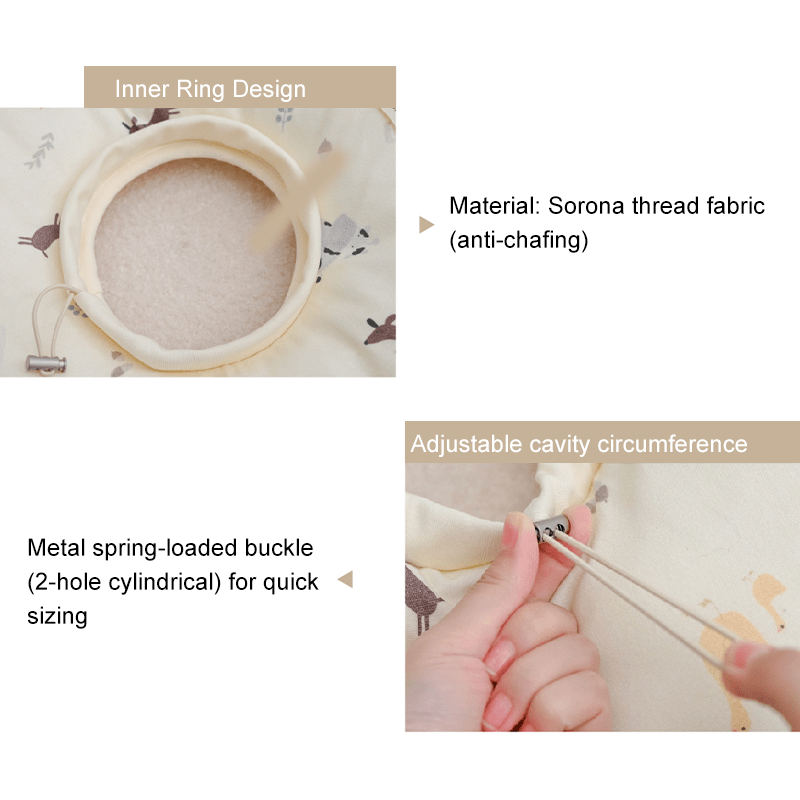 Inner Ring Design

Material: Sorona thread fabric (anti-chafing)

Adjustable cavity circumference

Metal spring-loaded buckle (2-hole cylindrical) for quick sizing