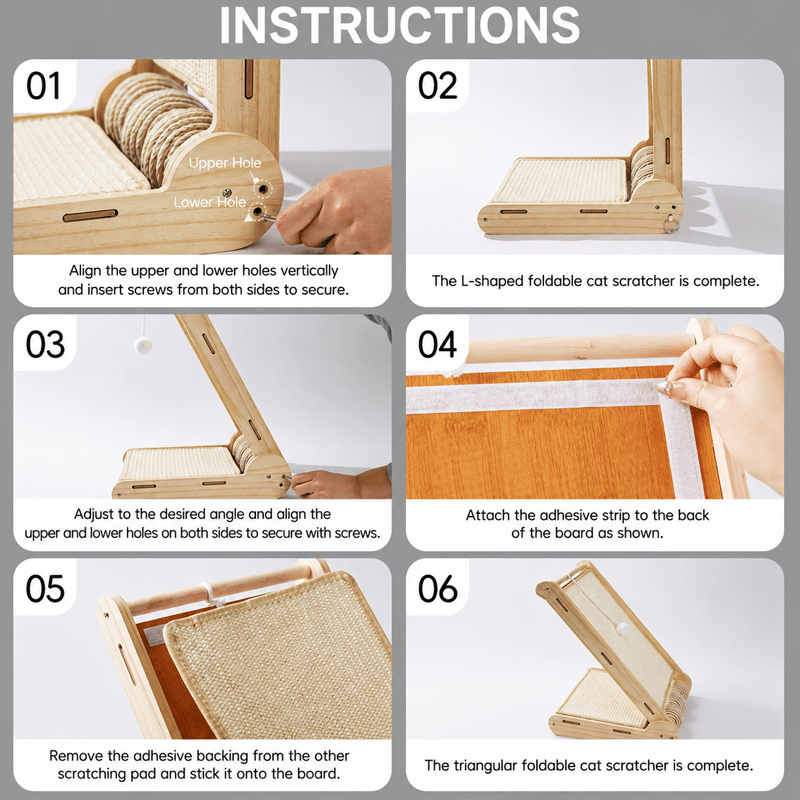 INSTRUCTIONS

01

Upper Hole

Lower Hole

Align the upper and lower holes vertically and insert screws from both sides to secure.

02

The L-shaped foldable cat scratcher is complete.

03

Adjust to the desired angle and align the upper and lower holes on both sides to secure with screws.

04

Attach the adhesive strip to the back of the board as shown.

05

Remove the adhesive backing from the other scratching pad and stick it onto the board.

06

The triangular foldable cat scratcher is complete.