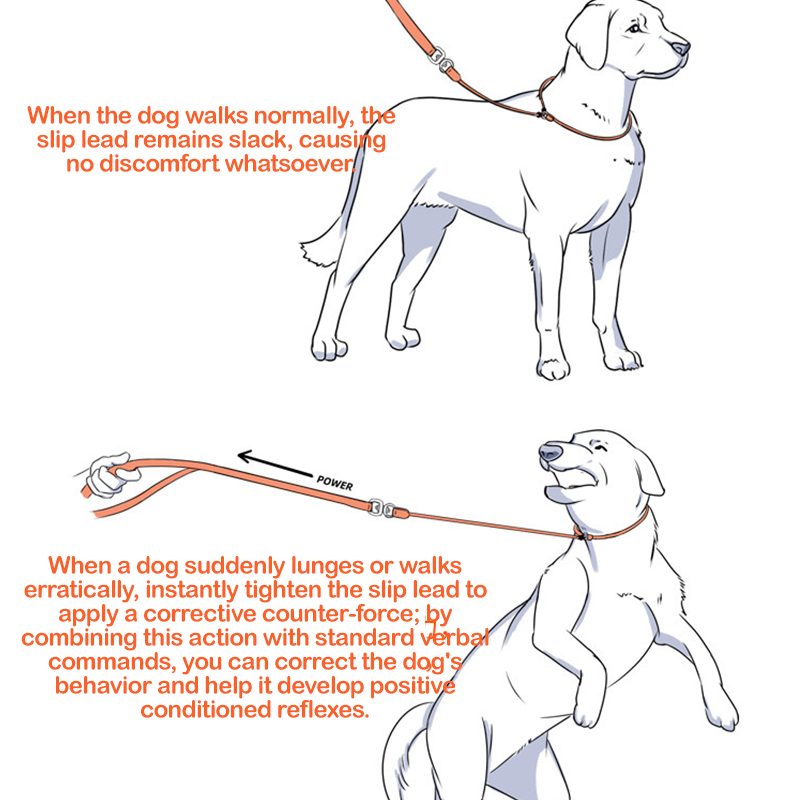 When the dog walks normally, the slip lead remains slack, causing no discomfort whatsoever.

POWER

When a dog suddenly lunges or walks erratically, instantly tighten the slip lead to apply a corrective counter-force; by combining this action with standard verbal commands, you can correct the dog's behavior and help it develop positive conditioned reflexes.