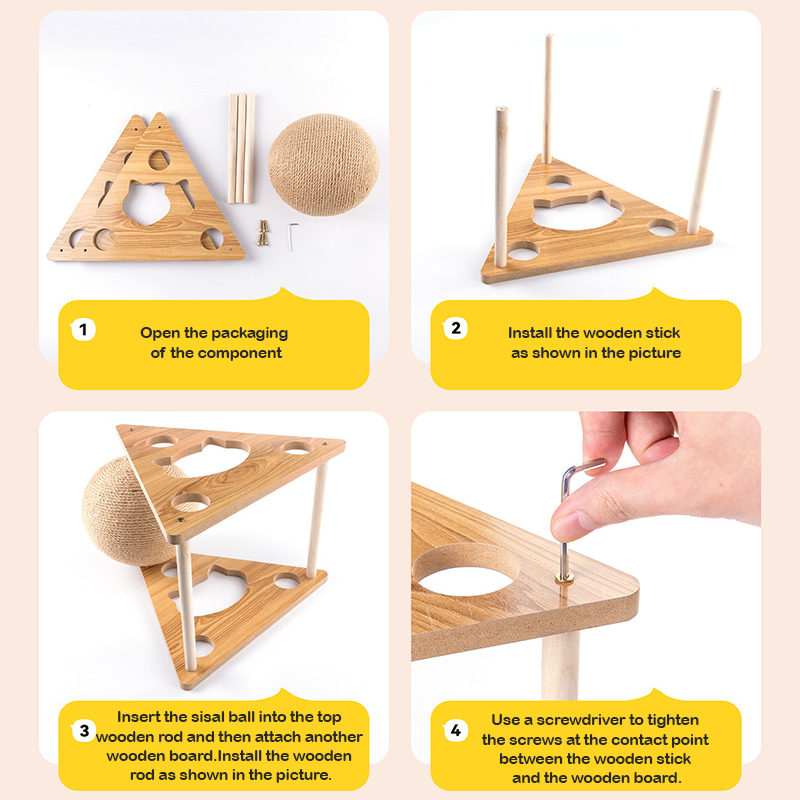 1 Open the packaging of the component

2 Install the wooden stick as shown in the picture

3 Insert the sisal ball into the top wooden rod and then attach another wooden board.Install the wooden rod as shown in the picture.

4 Use a screwdriver to tighten the screws at the contact point between the wooden stick and the wooden board.