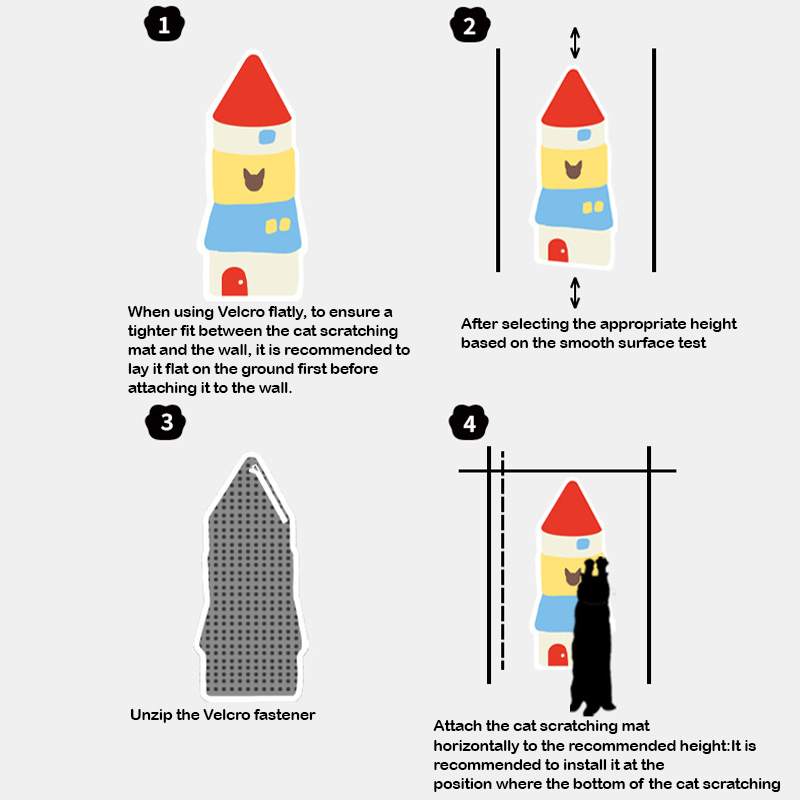 1

When using Velcro flatly, to ensure a tighter fit between the cat scratching mat and the wall, it is recommended to lay it flat on the ground first before attaching it to the wall.

2

After selecting the appropriate height based on the smooth surface test

3

Unzip the Velcro fastener

4

Attach the cat scratching mat horizontally to the recommended height:It is recommended to install it at the position where the bottom of the cat scratching