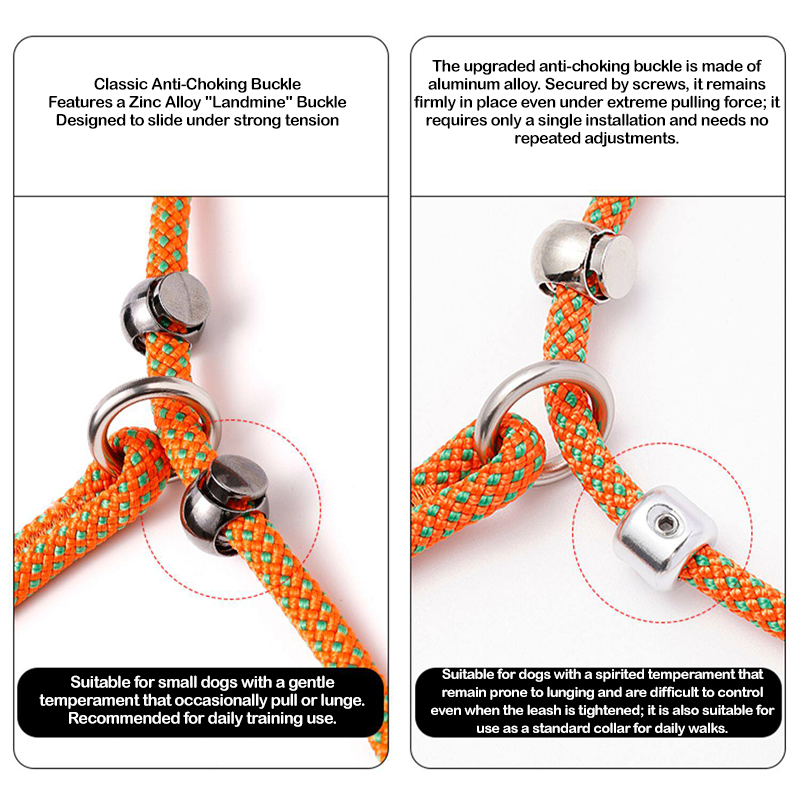 Classic Anti-Choking Buckle
Features a Zinc Alloy "Landmine" Buckle
Designed to slide under strong tension

Suitable for small dogs with a gentle temperament that occasionally pull or lunge. Recommended for daily training use.

The upgraded anti-choking buckle is made of aluminum alloy. Secured by screws, it remains firmly in place even under extreme pulling force; it requires only a single installation and needs no repeated adjustments.

Suitable for dogs with a spirited temperament that remain prone to lunging and are difficult to control even when the leash is tightened; it is also suitable for use as a standard collar for daily walks.