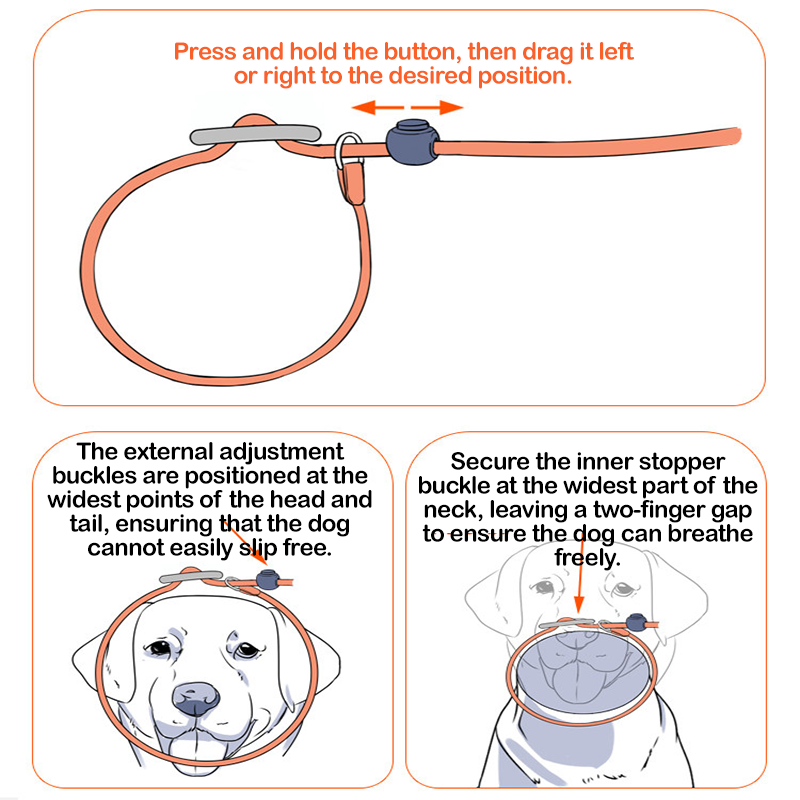 Press and hold the button, then drag it left or right to the desired position.

The external adjustment buckles are positioned at the widest points of the head and tail, ensuring that the dog cannot easily slip free.

Secure the inner stopper buckle at the widest part of the neck, leaving a two-finger gap to ensure the dog can breathe freely.