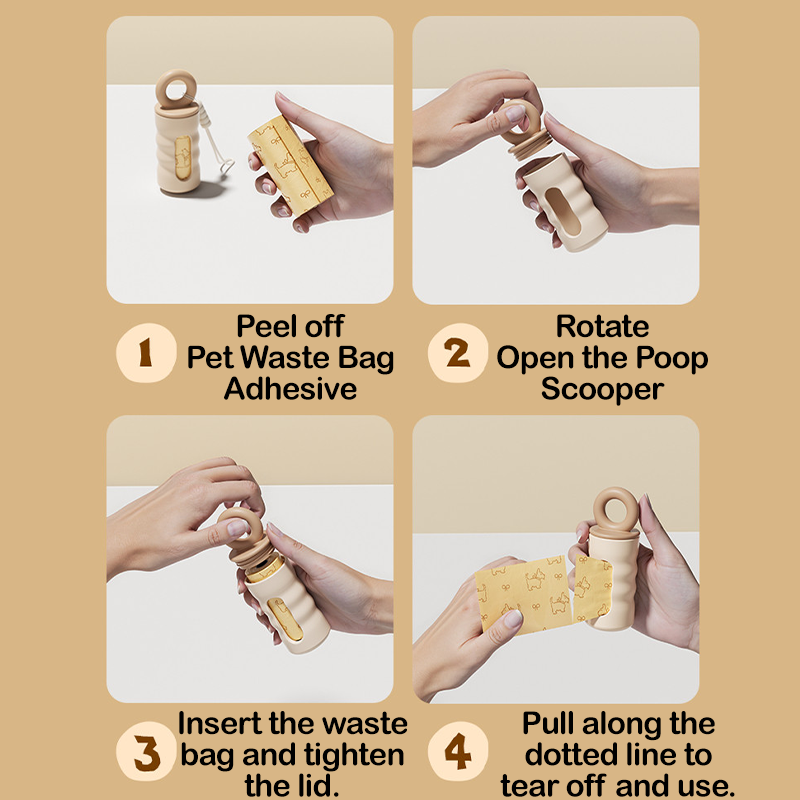 1 Peel off Pet Waste Bag Adhesive

2 Rotate Open the Poop Scooper

3 Insert the waste bag and tighten the lid.

4 Pull along the dotted line to tear off and use.