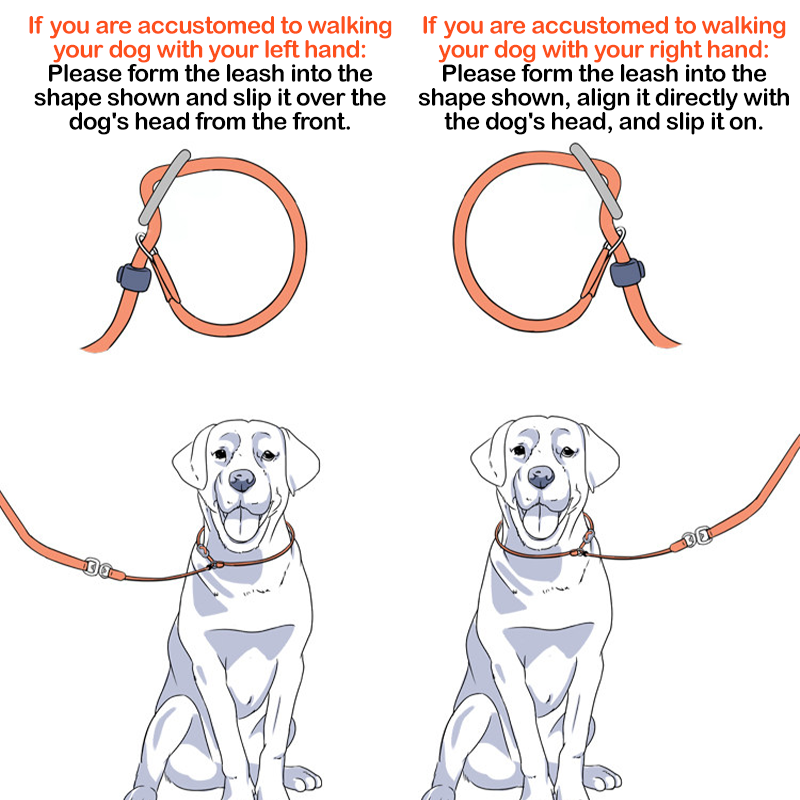 If you are accustomed to walking your dog with your left hand:
Please form the leash into the shape shown and slip it over the dog's head from the front.

If you are accustomed to walking your dog with your right hand:
Please form the leash into the shape shown, align it directly with the dog's head, and slip it on.