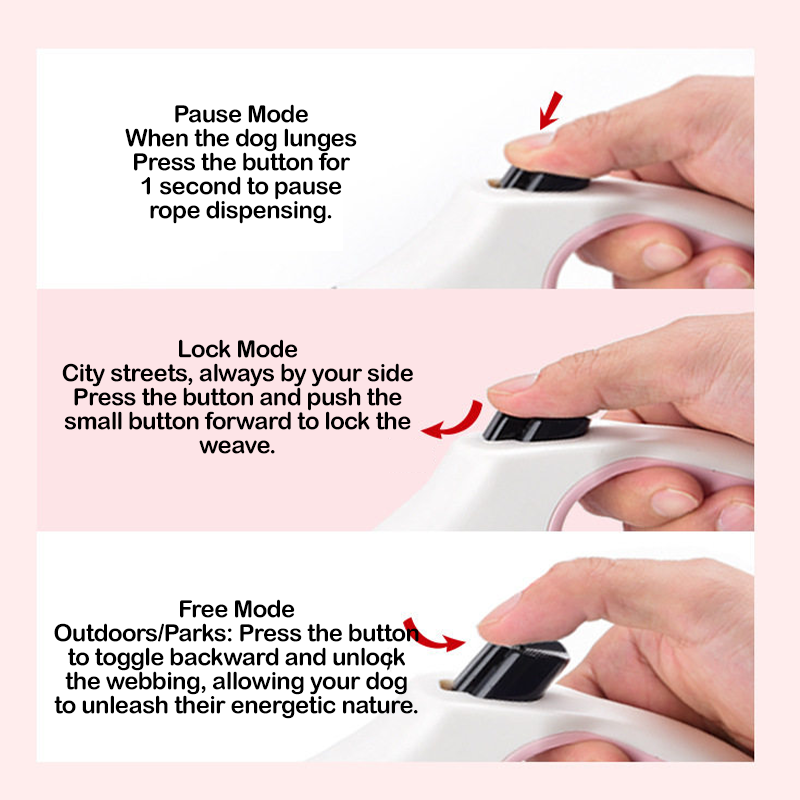 Pause Mode
When the dog lunges
Press the button for
1 second to pause
rope dispensing.

Lock Mode
City streets, always by your side
Press the button and push the
small button forward to lock the
weave.

Free Mode
Outdoors/Parks: Press the button
to toggle backward and unlock
the webbing, allowing your dog
to unleash their energetic nature.