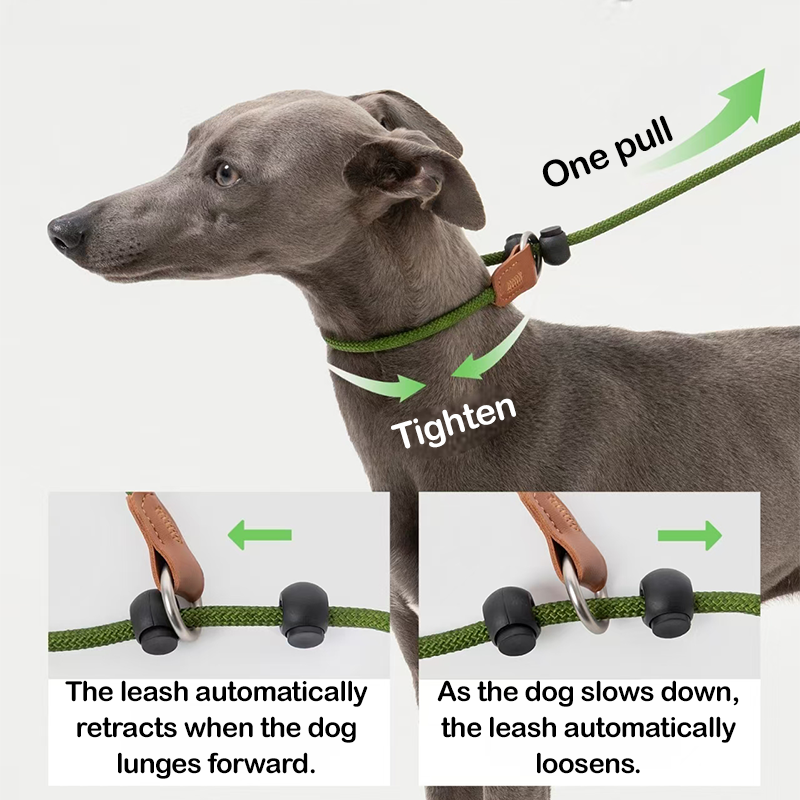 One pull

Tighten

The leash automatically retracts when the dog lunges forward.

As the dog slows down, the leash automatically loosens.