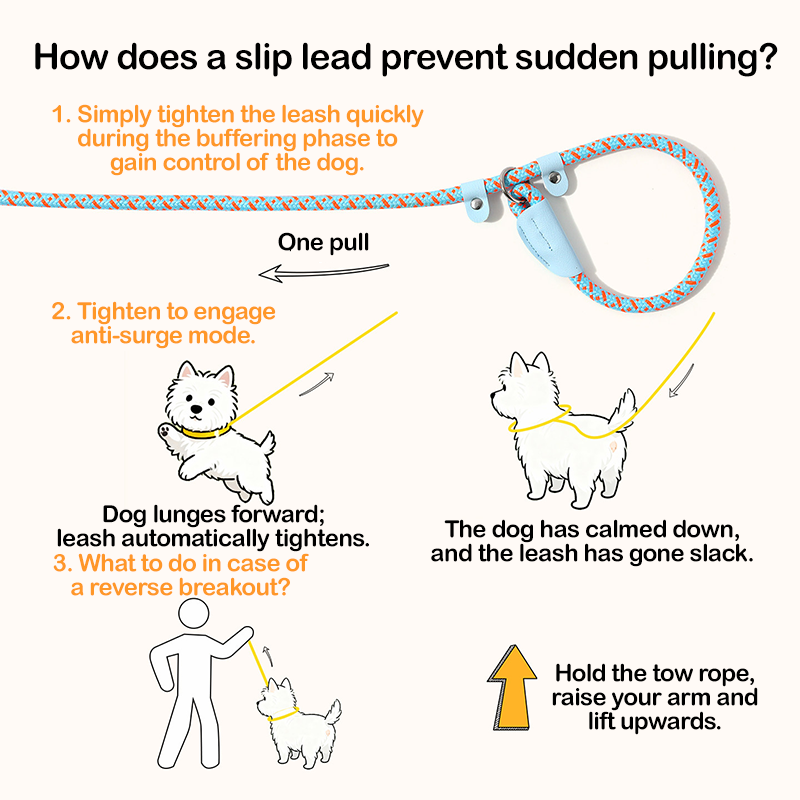 How does a slip lead prevent sudden pulling?

1. Simply tighten the leash quickly during the buffering phase to gain control of the dog.

One pull

2. Tighten to engage anti-surge mode.

Dog lunges forward; leash automatically tightens.

The dog has calmed down, and the leash has gone slack.

3. What to do in case of a reverse breakout?

Hold the tow rope, raise your arm and lift upwards.