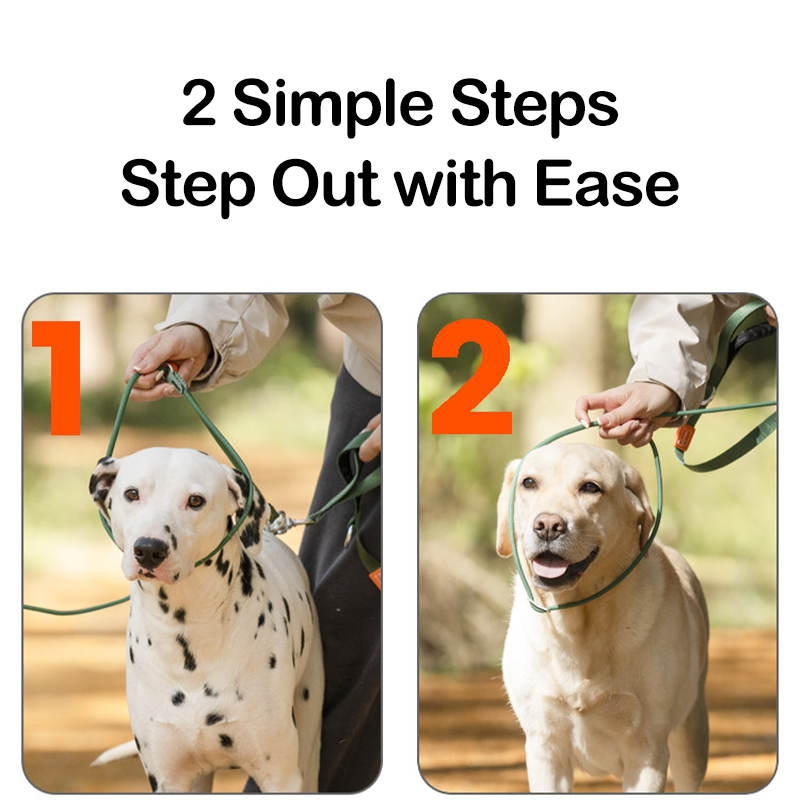 2 Simple Steps
Step Out with Ease

1

2